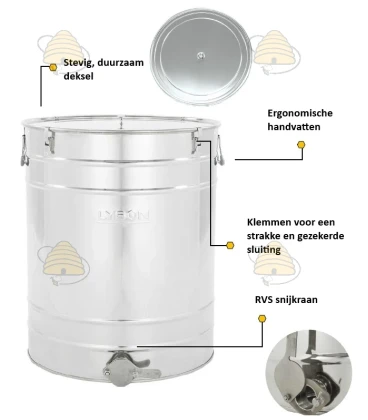 Stevig, duurzaam deksel

Ergonomische handvatten

LYSON

Klemmen voor een strakke en gezekerde sluiting

RVS snijkraan